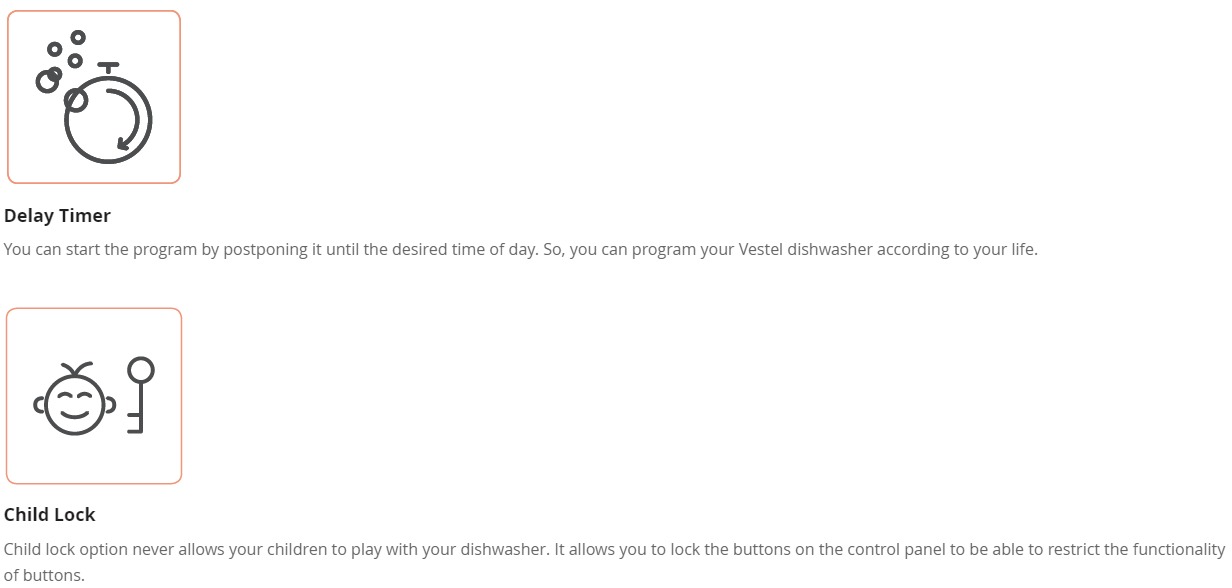 Delay Timer

You can start the program by postponing it until the desired time of day. So, you can program your Vestel dishwasher according to your life.

Child Lock

Child lock option never allows your children to play with your dishwasher. It allows you to lock the buttons on the control panel to be able to restrict the functionality of buttons.