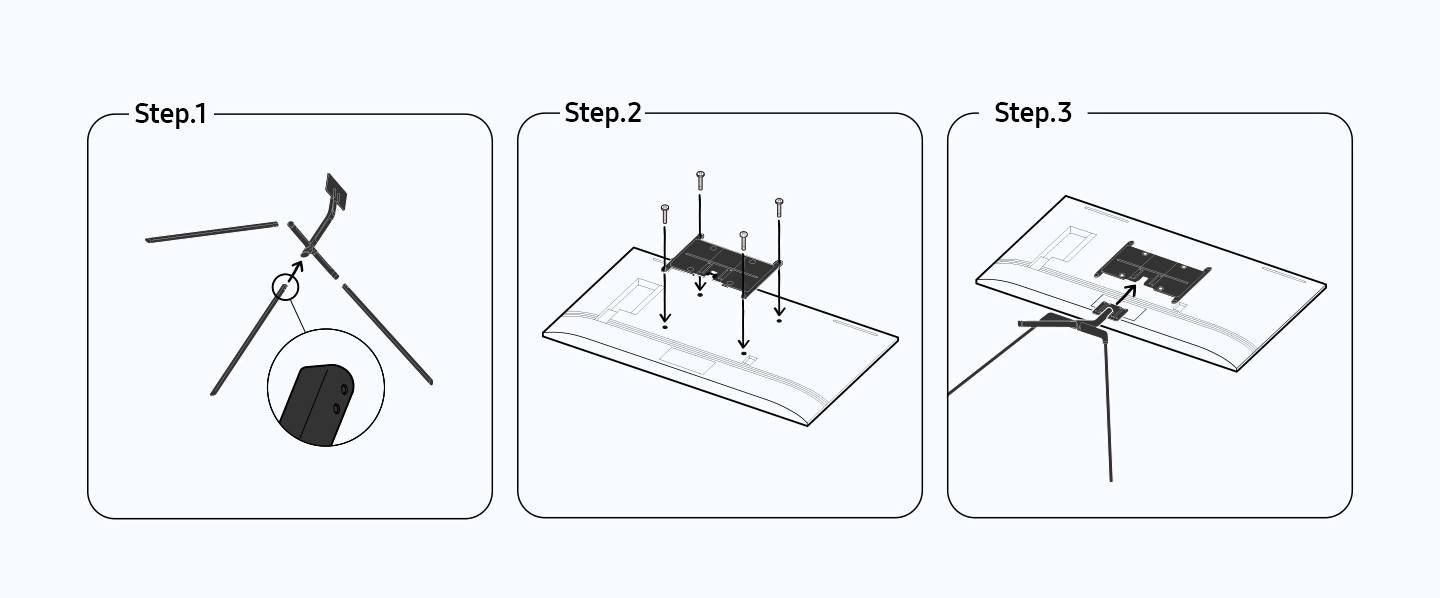 Step.1

Step.2

Step.3