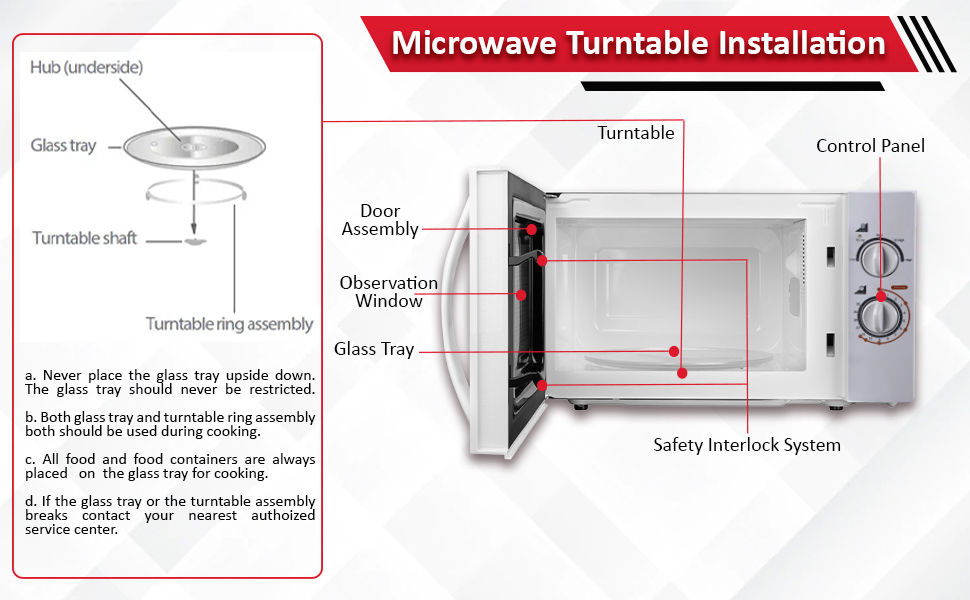 Microwave Turntable Installation

Hub (underside)

Glass tray

Turntable shaft

Turntable ring assembly

a. Never place the glass tray upside down. The glass tray should never be restricted.

b. Both glass tray and turntable ring assembly both should be used during cooking.

c. All food and food containers are always placed on the glass tray for cooking.

d. If the glass tray or the turntable assembly breaks contact your nearest authoized service center.

Turntable

Control Panel

Door Assembly

Observation Window

Glass Tray

Safety Interlock System