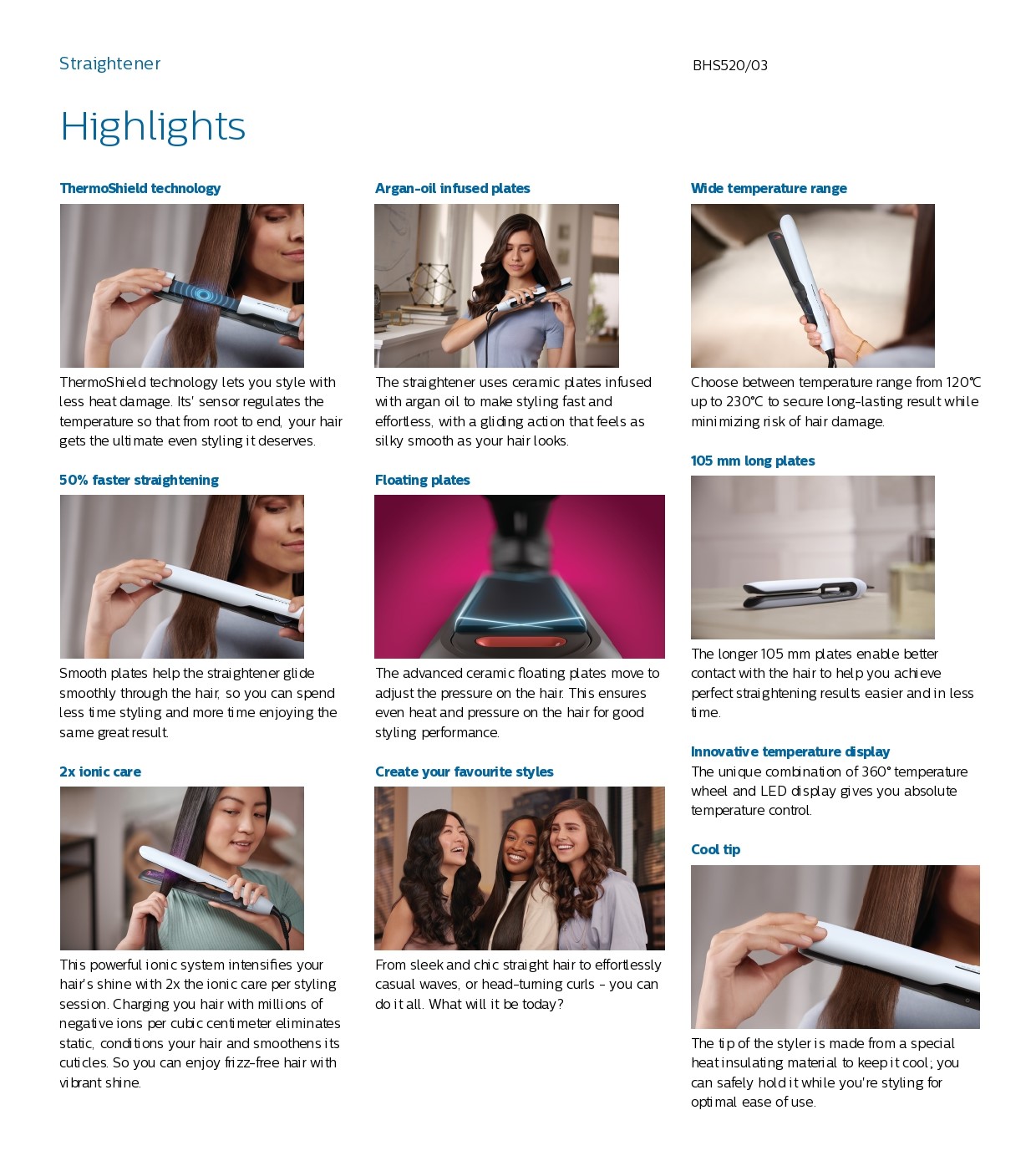 Straightener

BHS520/03

Highlights

ThermoShield technology

ThermoShield technology lets you style with less heat damage. Its' sensor regulates the temperature so that from root to end, your hair gets the ultimate even styling it deserves.

50% faster straightening

Smooth plates help the straightener glide smoothly through the hair, so you can spend less time styling and more time enjoying the same great result.

2x ionic care

This powerful ionic system intensifies your hair's shine with 2x the ionic care per styling session. Charging you hair with millions of negative ions per cubic centimeter eliminates static, conditions your hair and smoothens its cuticles. So you can enjoy frizz-free hair with vibrant shine.

Argan-oil infused plates

The straightener uses ceramic plates infused with argan oil to make styling fast and effortless, with a gliding action that feels as silky smooth as your hair looks.

Floating plates

The advanced ceramic floating plates move to adjust the pressure on the hair. This ensures even heat and pressure on the hair for good styling performance.

Create your favourite styles

From sleek and chic straight hair to effortlessly casual waves, or head-turning curls - you can do it all. What will it be today?

Wide temperature range

Choose between temperature range from 120°C up to 230°C to secure long-lasting result while minimizing risk of hair damage.

105 mm long plates

The longer 105 mm plates enable better contact with the hair to help you achieve perfect straightening results easier and in less time.

Innovative temperature display

The unique combination of 360° temperature wheel and LED display gives you absolute temperature control.

Cool tip

The tip of the styler is made from a special heat insulating material to keep it cool; you can safely hold it while you're styling for optimal ease of use.