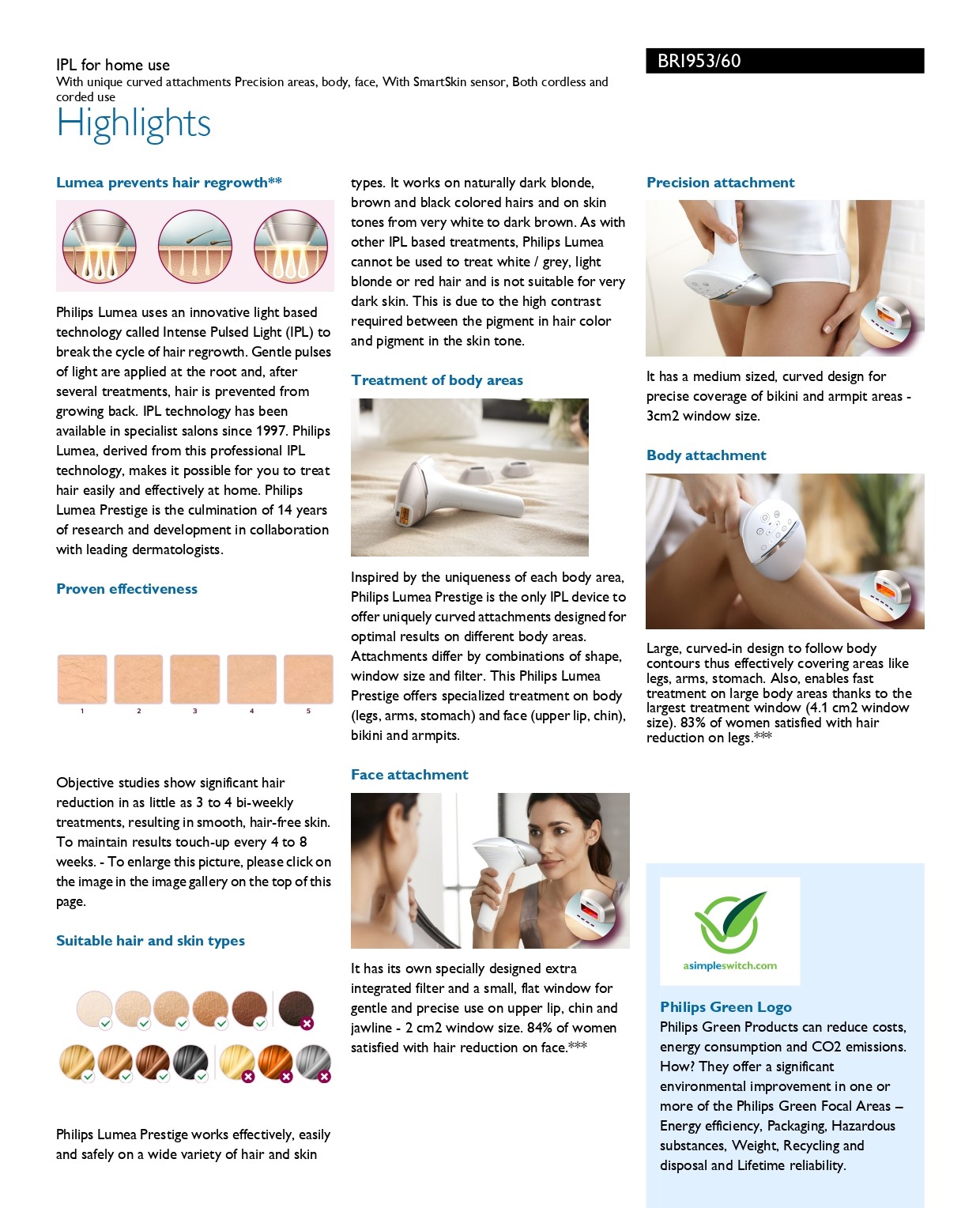 IPL for home use
With unique curved attachments Precision areas, body, face, With SmartSkin sensor, Both cordless and corded use

BRI953/60

Highlights

Lumea prevents hair regrowth**

Philips Lumea uses an innovative light based technology called Intense Pulsed Light (IPL) to break the cycle of hair regrowth. Gentle pulses of light are applied at the root and, after several treatments, hair is prevented from growing back. IPL technology has been available in specialist salons since 1997. Philips Lumea, derived from this professional IPL technology, makes it possible for you to treat hair easily and effectively at home. Philips Lumea Prestige is the culmination of 14 years of research and development in collaboration with leading dermatologists.

Proven effectiveness

1 2 3 4 5

Objective studies show significant hair reduction in as little as 3 to 4 bi-weekly treatments, resulting in smooth, hair-free skin. To maintain results touch-up every 4 to 8 weeks. - To enlarge this picture, please click on the image in the image gallery on the top of this page.

Suitable hair and skin types

Philips Lumea Prestige works effectively, easily and safely on a wide variety of hair and skin types. It works on naturally dark blonde, brown and black colored hairs and on skin tones from very white to dark brown. As with other IPL based treatments, Philips Lumea cannot be used to treat white / grey, light blonde or red hair and is not suitable for very dark skin. This is due to the high contrast required between the pigment in hair color and pigment in the skin tone.

Treatment of body areas

Inspired by the uniqueness of each body area, Philips Lumea Prestige is the only IPL device to offer uniquely curved attachments designed for optimal results on different body areas. Attachments differ by combinations of shape, window size and filter. This Philips Lumea Prestige offers specialized treatment on body (legs, arms, stomach) and face (upper lip, chin), bikini and armpits.

Face attachment

It has its own specially designed extra integrated filter and a small, flat window for gentle and precise use on upper lip, chin and jawline - 2 cm2 window size. 84% of women satisfied with hair reduction on face.***

Precision attachment

It has a medium sized, curved design for precise coverage of bikini and armpit areas - 3cm2 window size.

Body attachment

Large, curved-in design to follow body contours thus effectively covering areas like legs, arms, stomach. Also, enables fast treatment on large body areas thanks to the largest treatment window (4.1 cm2 window size). 83% of women satisfied with hair reduction on legs.***

asimpleswitch.com

Philips Green Logo
Philips Green Products can reduce costs, energy consumption and CO2 emissions. How? They offer a significant environmental improvement in one or more of the Philips Green Focal Areas – Energy efficiency, Packaging, Hazardous substances, Weight, Recycling and disposal and Lifetime reliability.