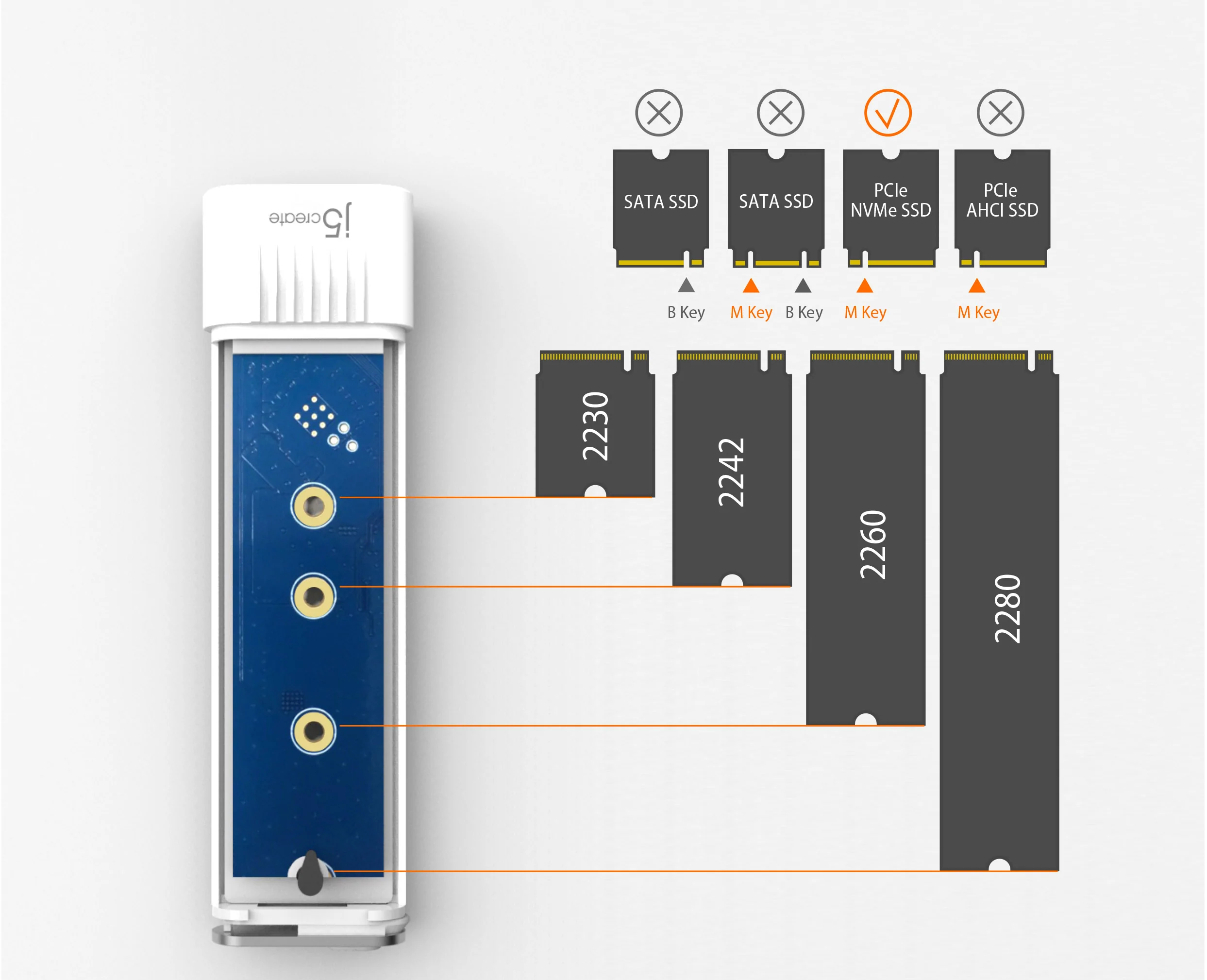 j5create

SATA SSD

SATA SSD

PCIe NVMe SSD

PCIe AHCI SSD

B Key

M Key

B Key

M Key

M Key

2230

2242

2260

2280