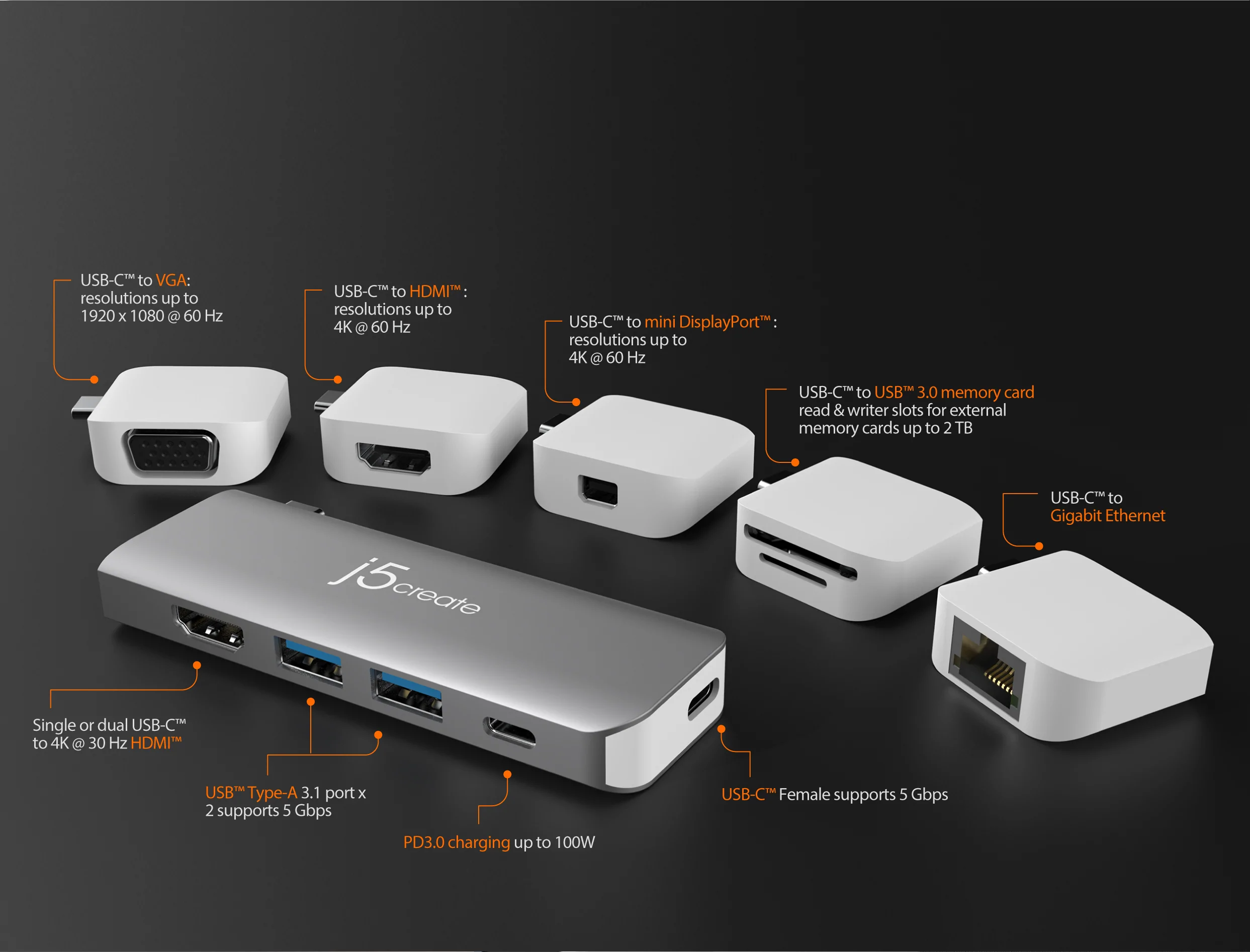 USB-C™ to VGA: resolutions up to 1920 x 1080 @ 60 Hz

USB-C™ to HDMI™ : resolutions up to 4K @ 60 Hz

USB-C™ to mini DisplayPort™ : resolutions up to 4K @ 60 Hz

USB-C™ to USB™ 3.0 memory card read & writer slots for external memory cards up to 2 TB

USB-C™ to Gigabit Ethernet

j5create

Single or dual USB-C™ to 4K @ 30 Hz HDMI™

USB™ Type-A 3.1 port x 2 supports 5 Gbps

PD3.0 charging up to 100W

USB-C™ Female supports 5 Gbps