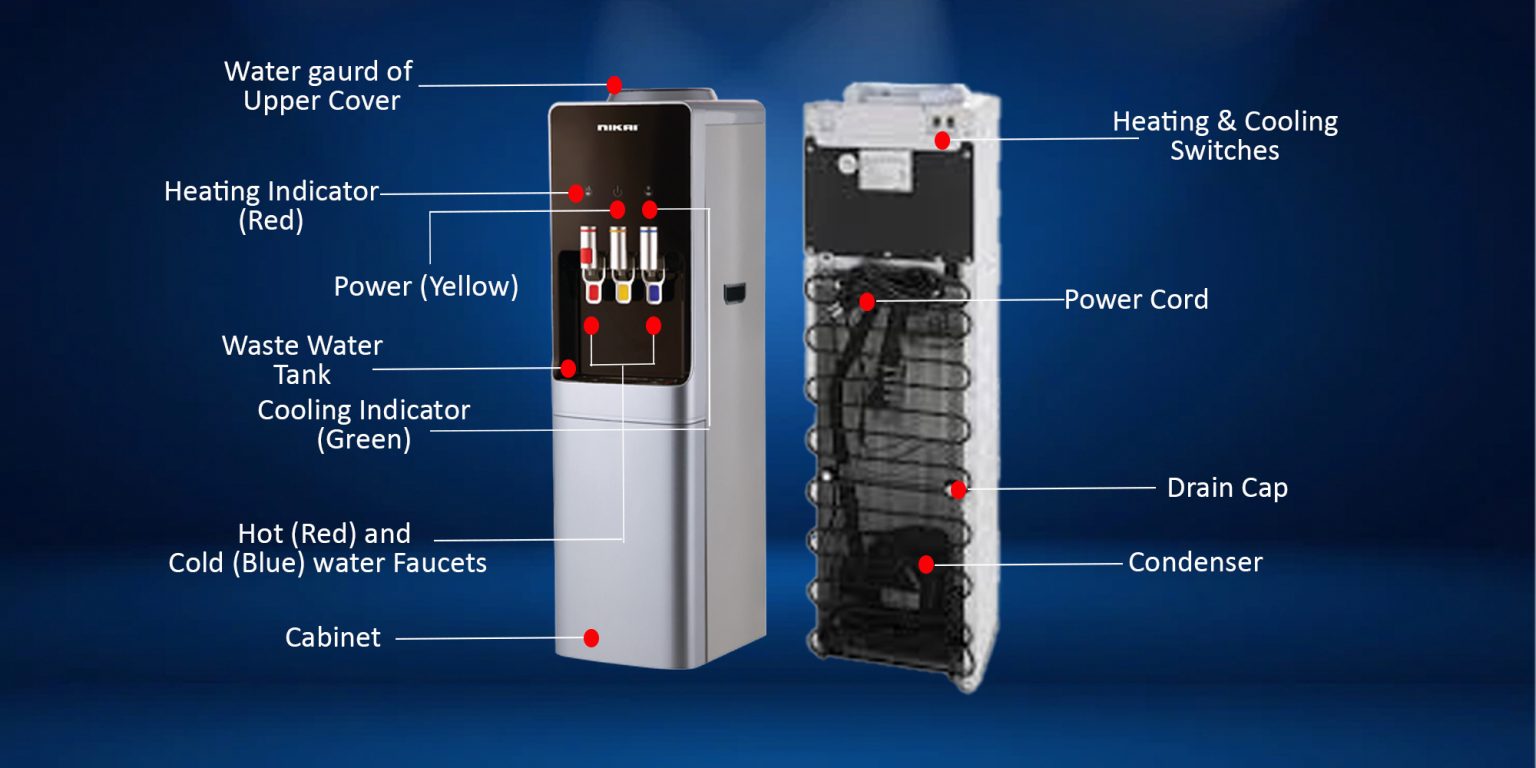 Water gaurd of Upper Cover

NIKAI

Heating Indicator (Red)

Power (Yellow)

Waste Water Tank

Cooling Indicator (Green)

Hot (Red) and Cold (Blue) water Faucets

Cabinet

Heating & Cooling Switches

Power Cord

Drain Cap

Condenser