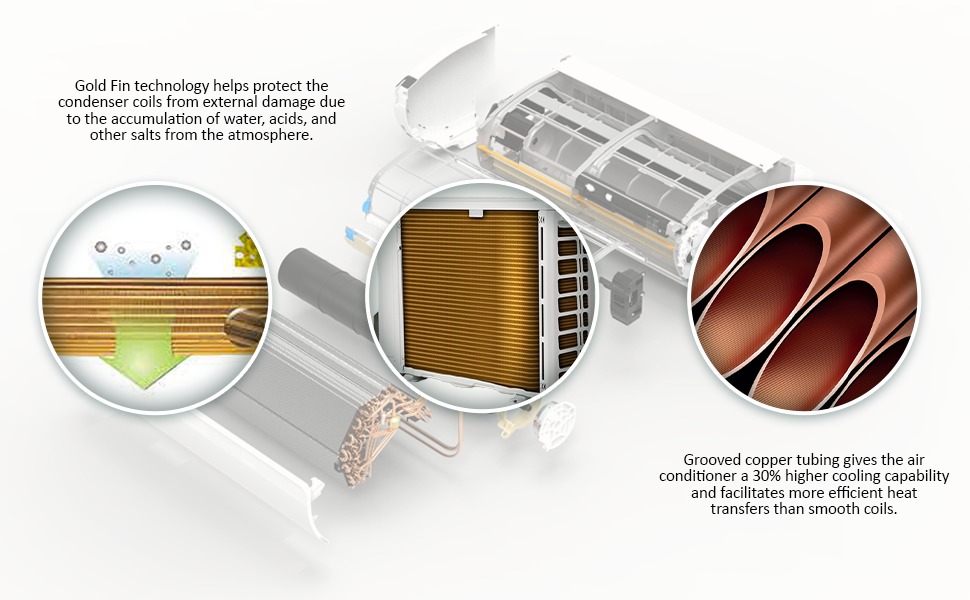 Gold Fin technology helps protect the condenser coils from external damage due to the accumulation of water, acids, and other salts from the atmosphere.

Grooved copper tubing gives the air conditioner a 30% higher cooling capability and facilitates more efficient heat transfers than smooth coils.