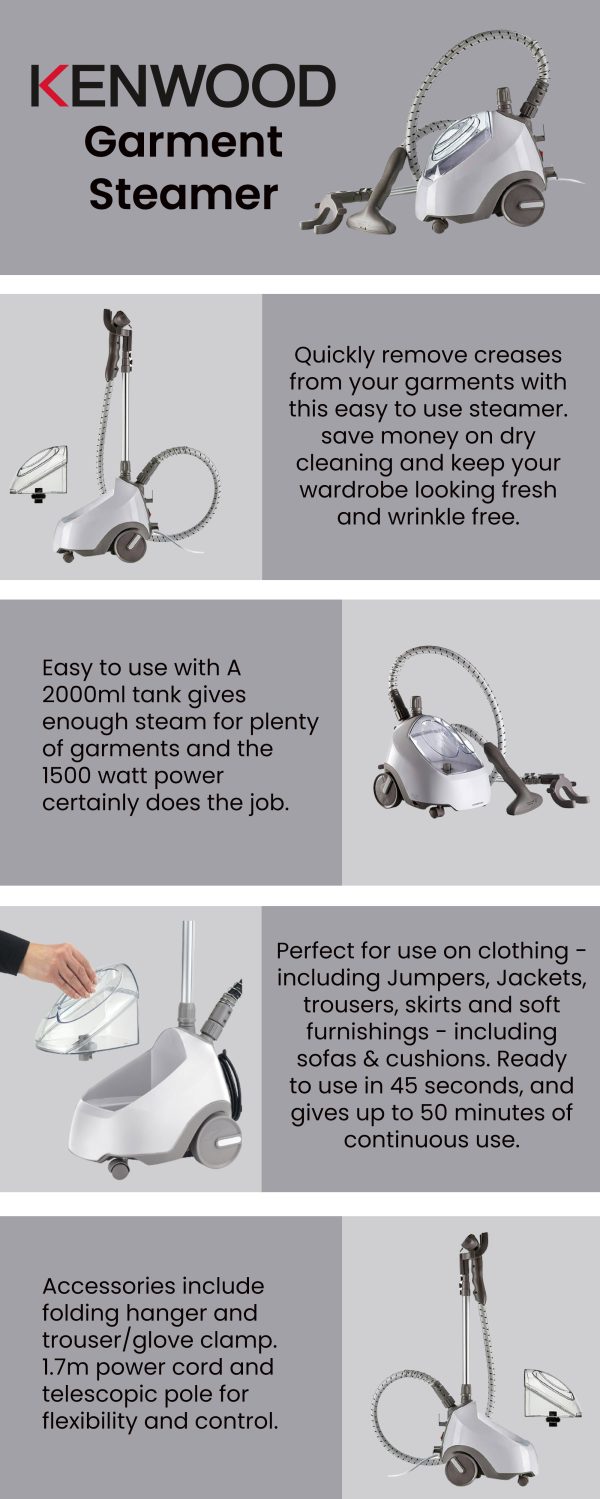 KENWOOD
Garment Steamer

Quickly remove creases from your garments with this easy to use steamer. save money on dry cleaning and keep your wardrobe looking fresh and wrinkle free.

Easy to use with A 2000ml tank gives enough steam for plenty of garments and the 1500 watt power certainly does the job.

Perfect for use on clothing - including Jumpers, Jackets, trousers, skirts and soft furnishings - including sofas & cushions. Ready to use in 45 seconds, and gives up to 50 minutes of continuous use.

Accessories include folding hanger and trouser/glove clamp. 1.7m power cord and telescopic pole for flexibility and control.