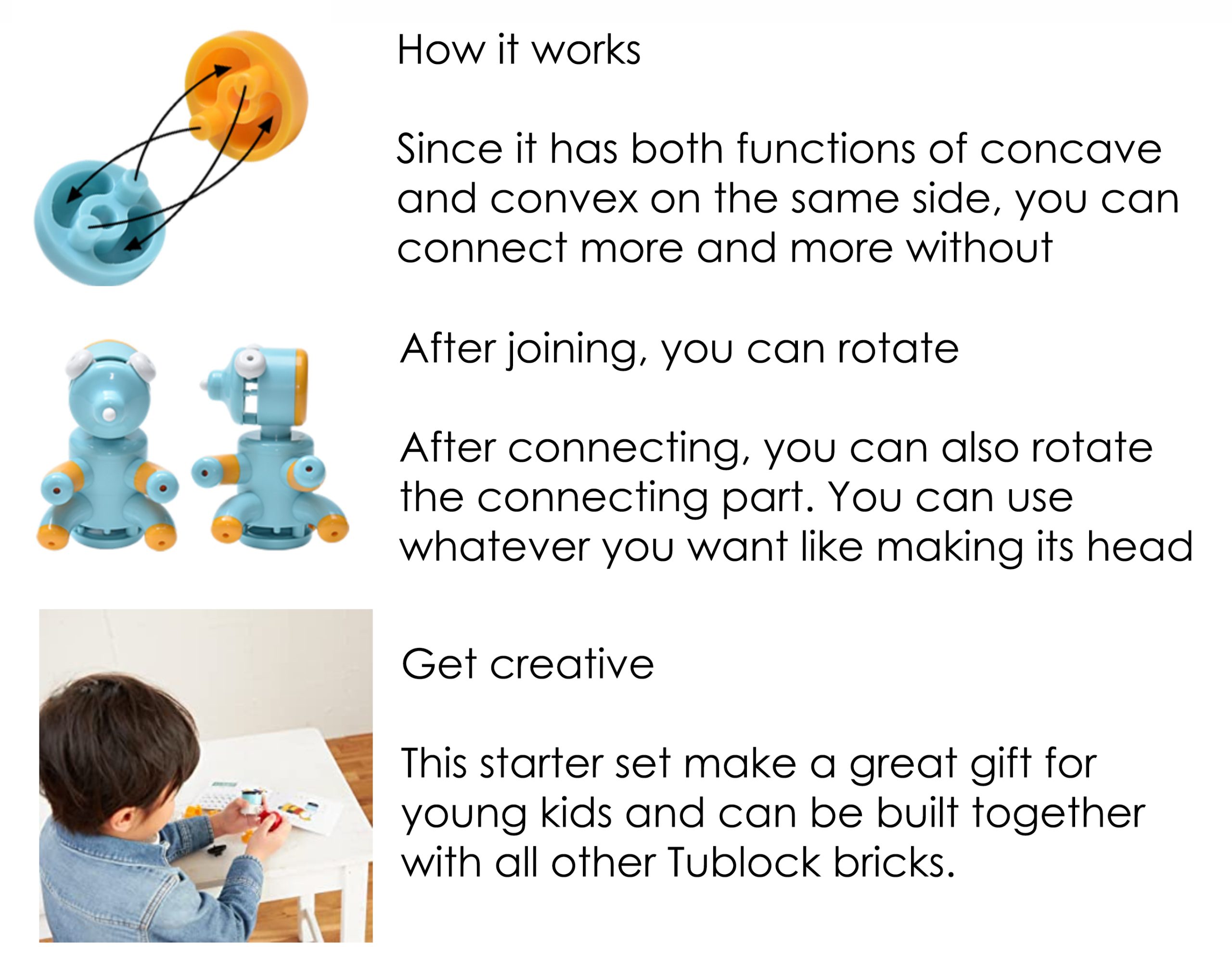 How it works

Since it has both functions of concave and convex on the same side, you can connect more and more without

After joining, you can rotate

After connecting, you can also rotate the connecting part. You can use whatever you want like making its head

Get creative

This starter set make a great gift for young kids and can be built together with all other Tublock bricks.