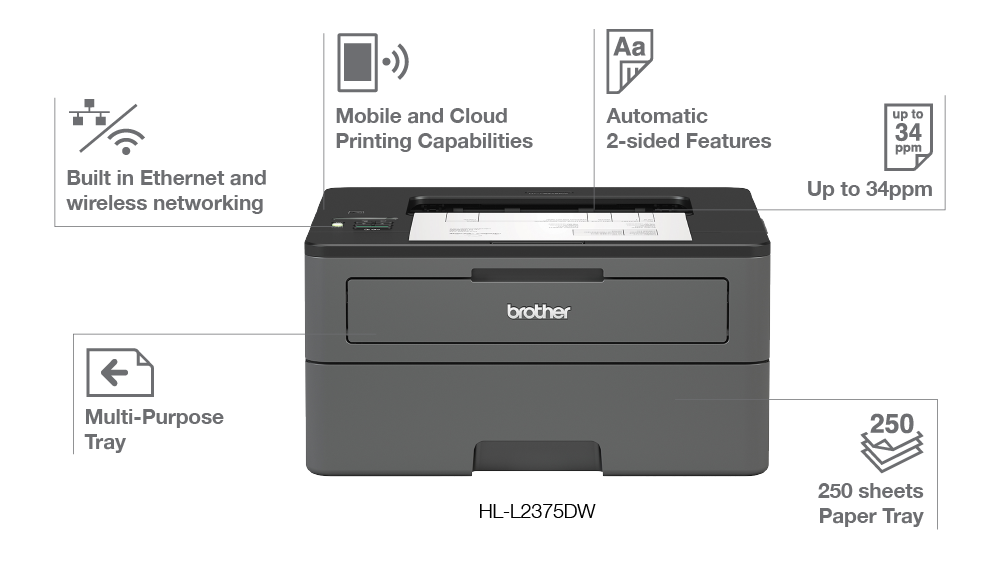 Built in Ethernet and wireless networking

Mobile and Cloud Printing Capabilities

Aa

Automatic 2-sided Features

up to 34 ppm

Up to 34ppm

brother

Multi-Purpose Tray

250

250 sheets Paper Tray

HL-L2375DW